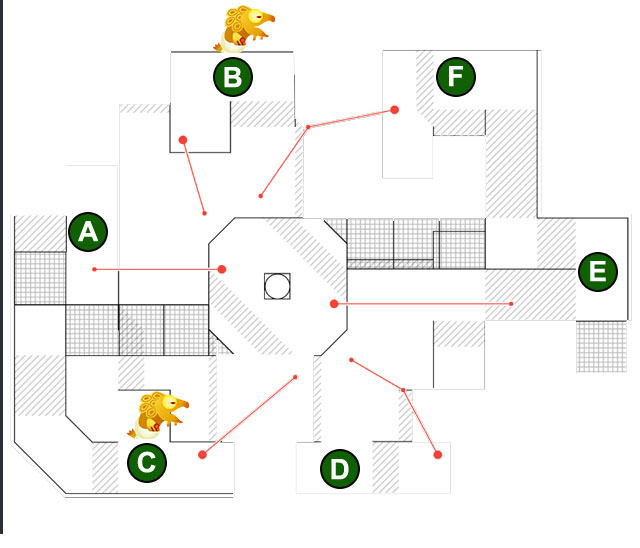 B
F
A
E
C
D