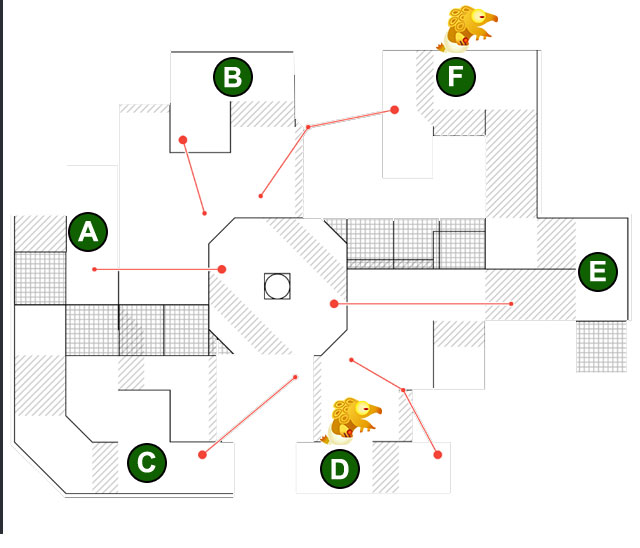 B
F
A
E
C
D